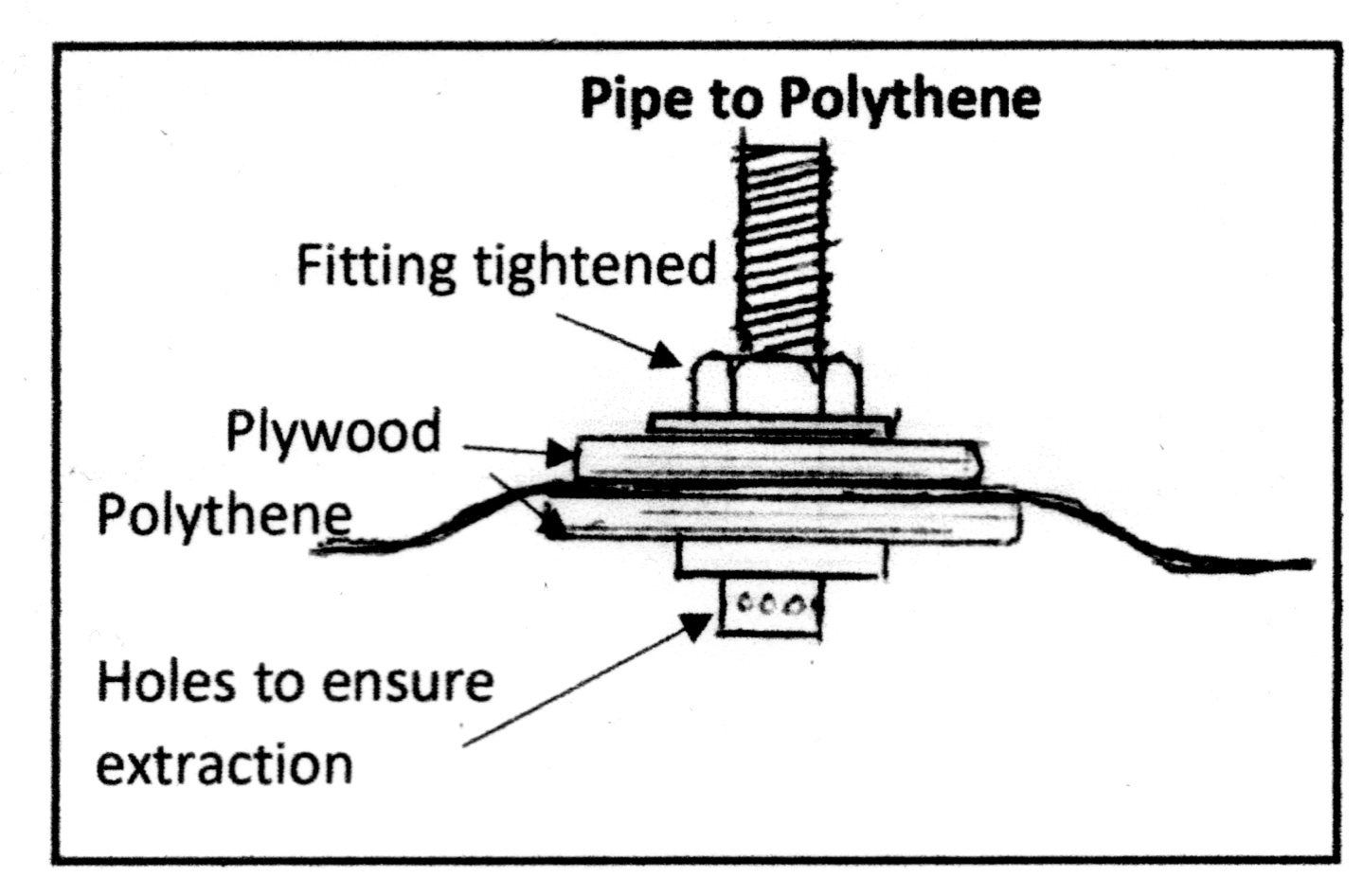 Pipe to Polythene

Fitting tightened

Plywood

Polythene

Holes to ensure extraction